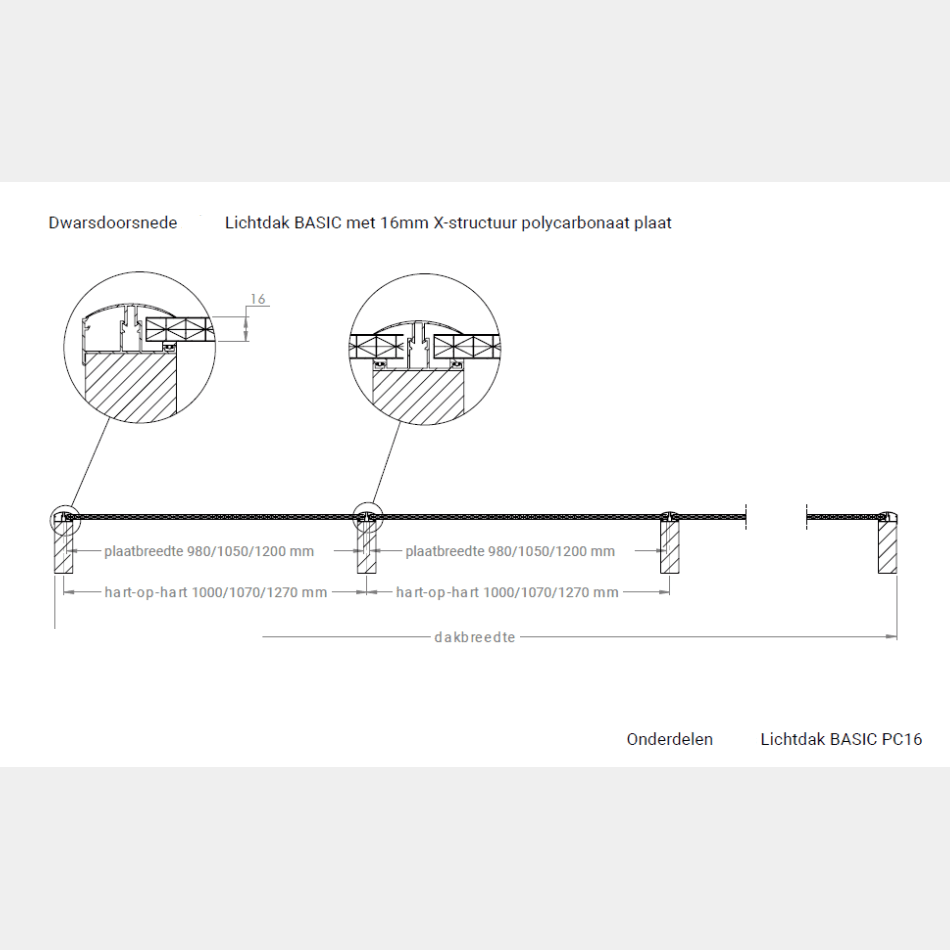 Dwarsdoorsnede Lichtdak BASIC met 16mm X-structuur polycarbonaat plaat

16

plaatbreedte 980/1050/1200 mm

plaatbreedte 980/1050/1200 mm

hart-op-hart 1000/1070/1270 mm

hart-op-hart 1000/1070/1270 mm

dakbreedte

Onderdelen Lichtdak BASIC PC16