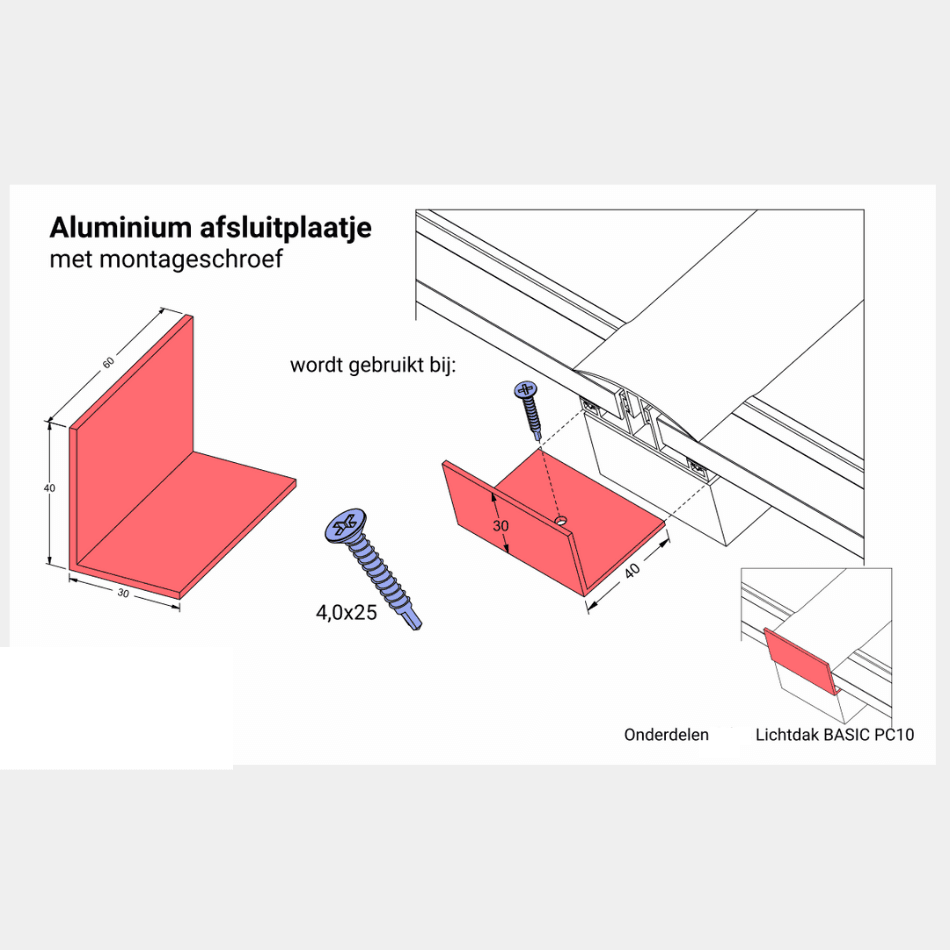 Aluminium afsluitplaatje
met montageschroef

60
40
30

wordt gebruikt bij:

4,0x25

30
40

Onderdelen Lichtdak BASIC PC10